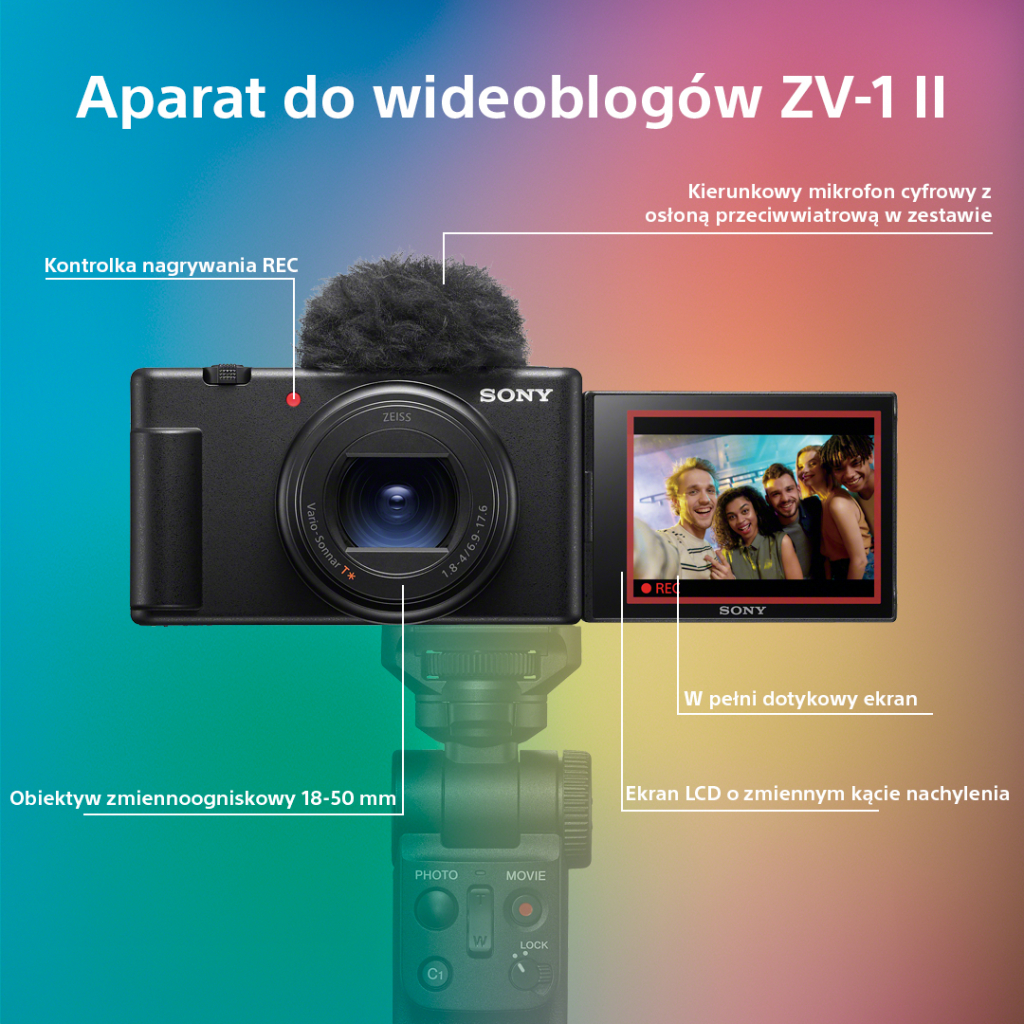 Aparat do wideoblogów ZV-1 II

Kierunkowy mikrofon cyfrowy z osłoną przeciwwiatrową w zestawie

Kontrolka nagrywania REC

SONY

ZEISS

Vario-Sonnar T*

1.8-4/6.9-17.6

REC

SONY

W pełni dotykowy ekran

Obiektyw zmiennoogniskowy 18-50 mm

Ekran LCD o zmiennym kącie nachylenia

PHOTO

MOVIE

T

W

LOCK

C1